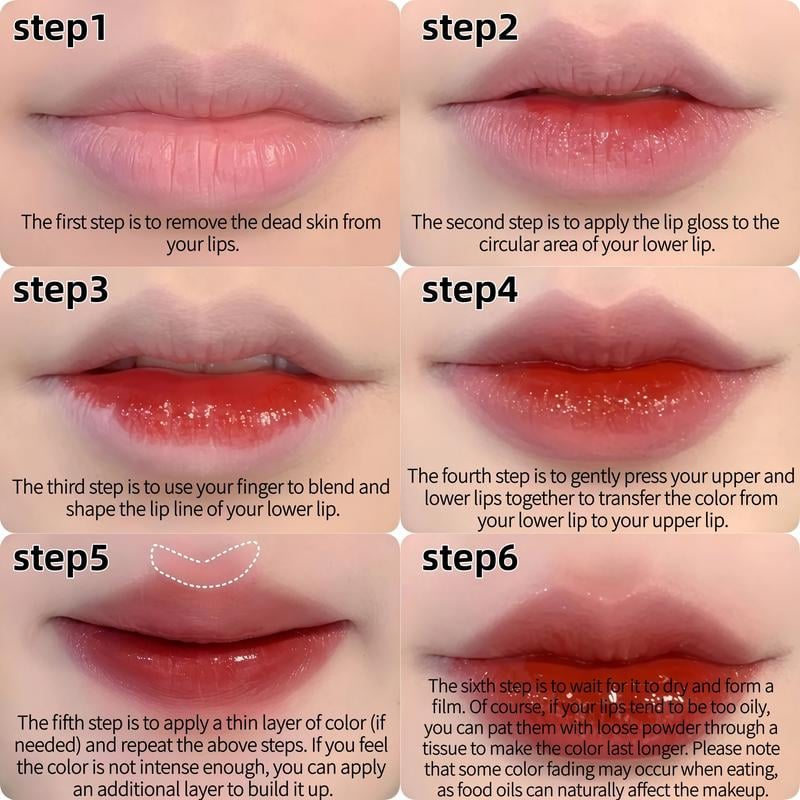 step1

The first step is to remove the dead skin from your lips.

step2

The second step is to apply the lip gloss to the circular area of your lower lip.

step3

The third step is to use your finger to blend and shape the lip line of your lower lip.

step4

The fourth step is to gently press your upper and lower lips together to transfer the color from your lower lip to your upper lip.

step5

The fifth step is to apply a thin layer of color (if needed) and repeat the above steps. If you feel the color is not intense enough, you can apply an additional layer to build it up.

step6

The sixth step is to wait for it to dry and form a film. Of course, if your lips tend to be too oily, you can pat them with loose powder through a tissue to make the color last longer. Please note that some color fading may occur when eating, as food oils can naturally affect the makeup.